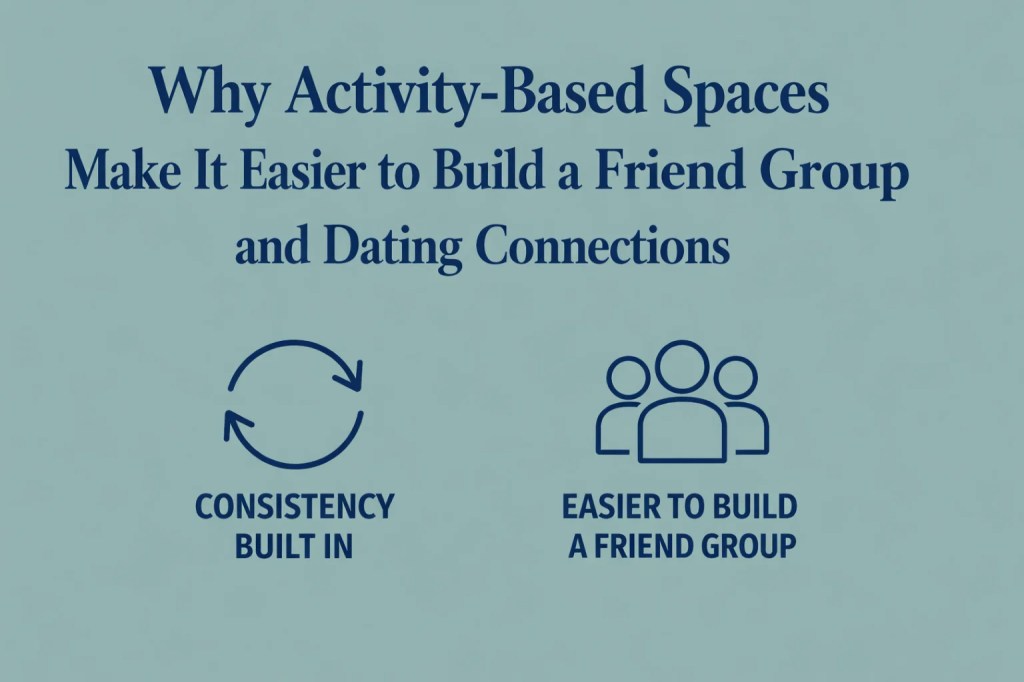 Why Activity-Based Spaces Make It Easier to Build a Friend Group and Dating Connections

CONSISTENCY BUILT IN

EASIER TO BUILD A FRIEND GROUP