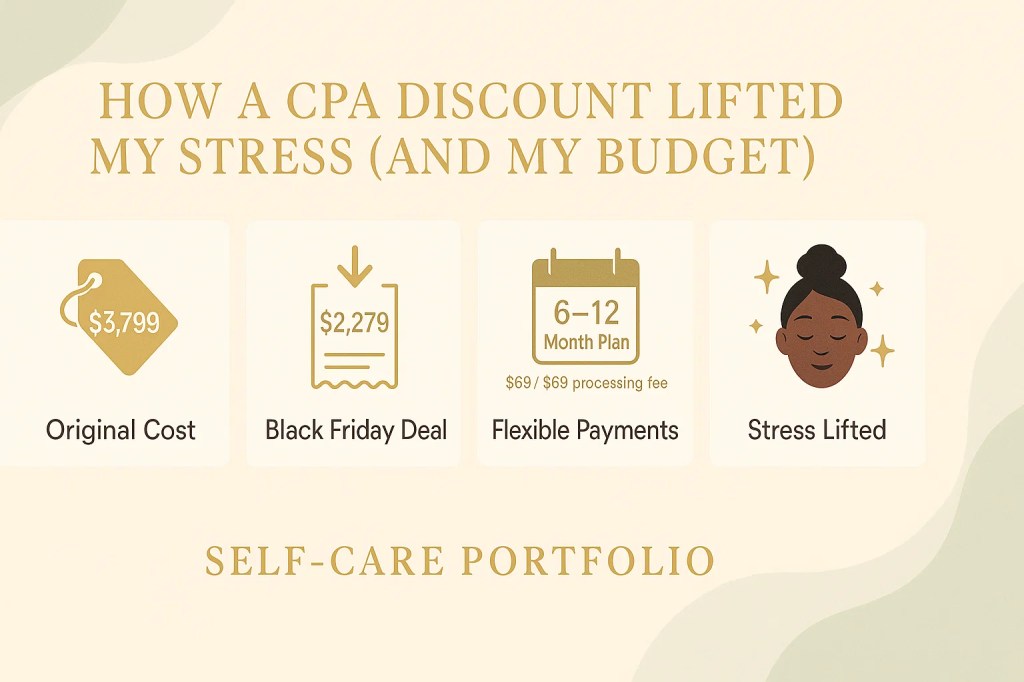 HOW A CPA DISCOUNT LIFTED MY STRESS (AND MY BUDGET)

$3,799

Original Cost

$2,279

Black Friday Deal

6–12
Month Plan

$69 / $69 processing fee

Flexible Payments

Stress Lifted

SELF-CARE PORTFOLIO